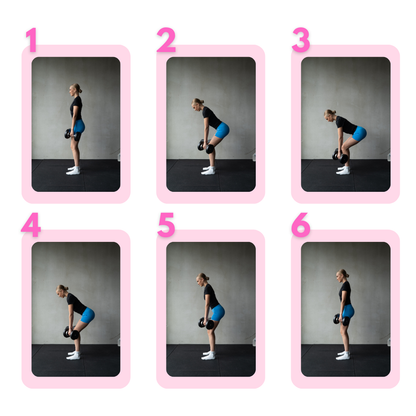 1

2

3

4

5

6